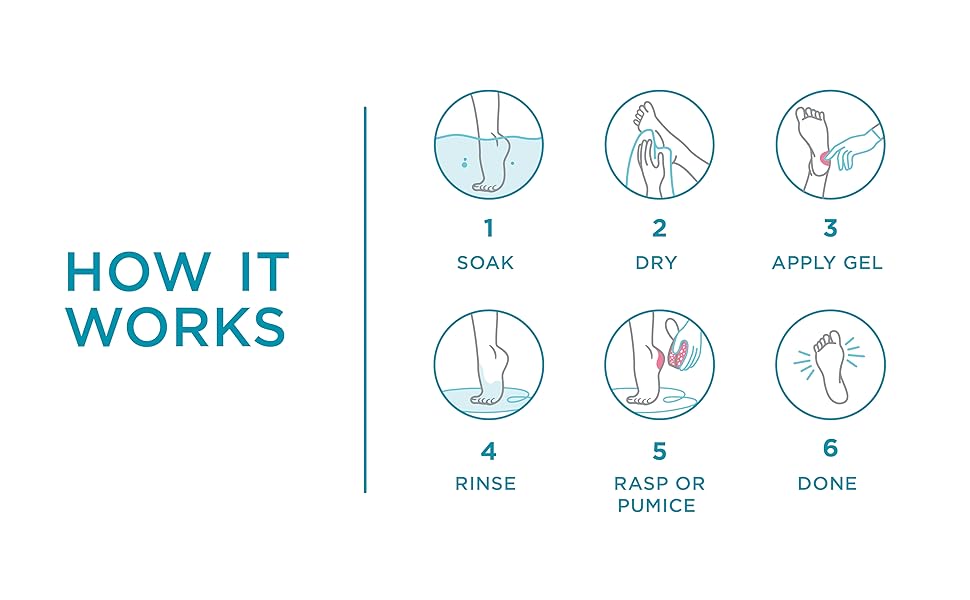 HOW IT WORKS

1
SOAK

2
DRY

3
APPLY GEL

4
RINSE

5
RASP OR PUMICE

6
DONE